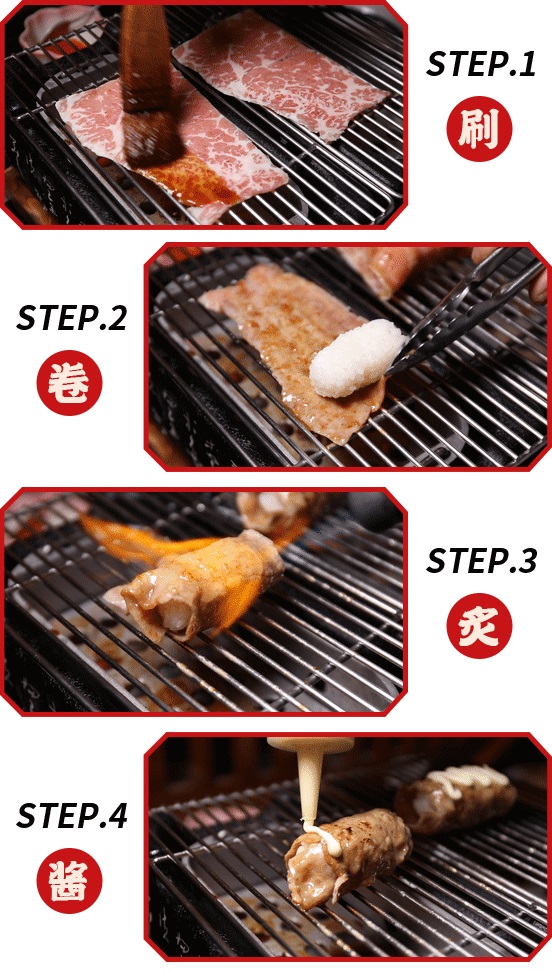 STEP.1
刷

STEP.2
卷

STEP.3
炙

STEP.4
酱